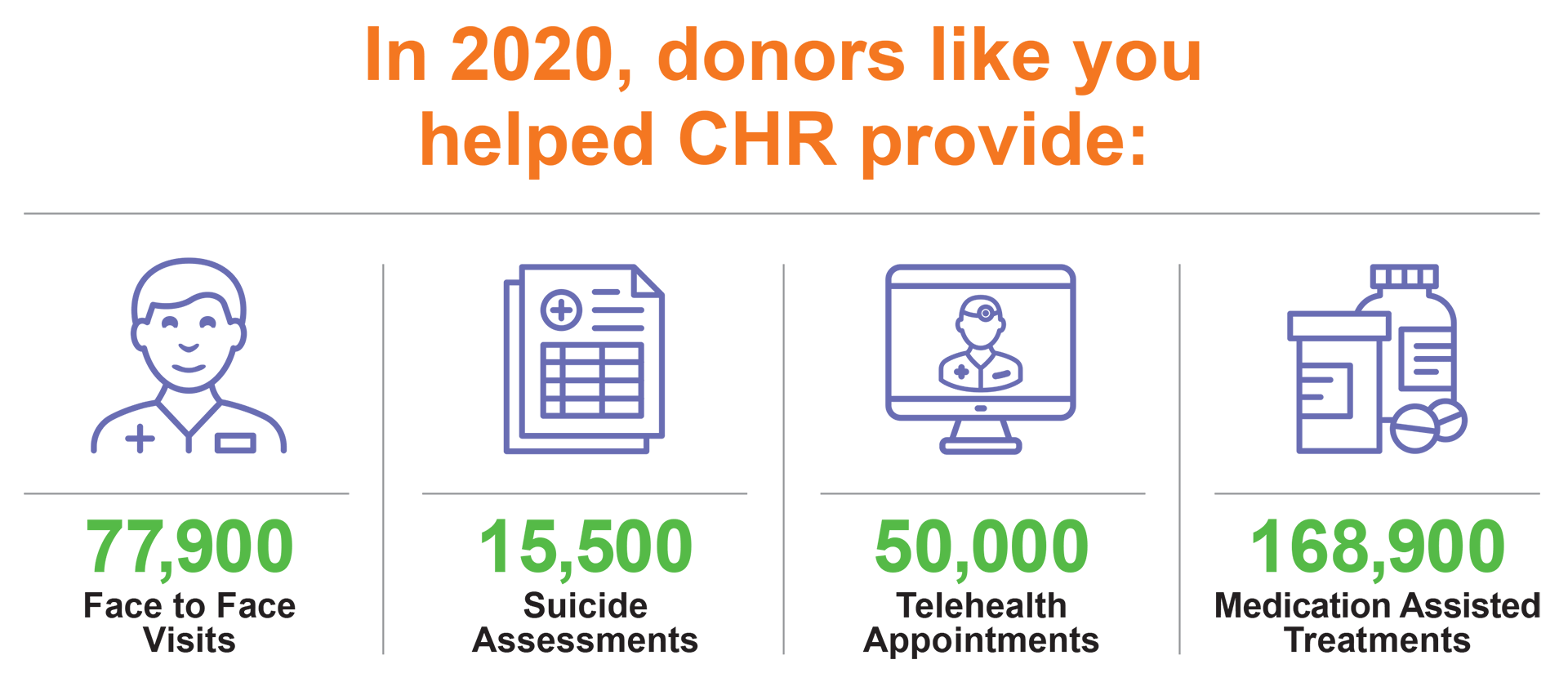 In 2020, donors like you helped CHR provide:

77,900
Face to Face Visits

15,500
Suicide Assessments

50,000
Telehealth Appointments

168,900
Medication Assisted Treatments