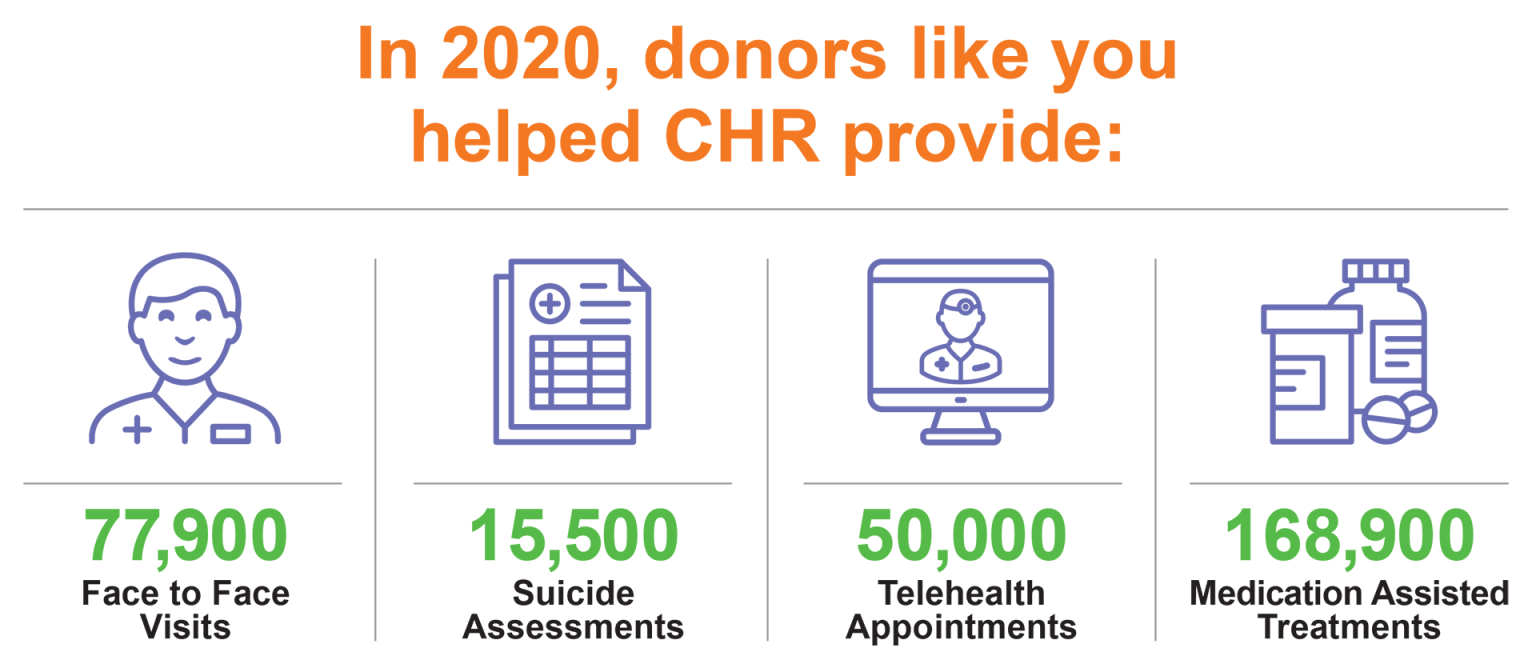 In 2020, donors like you helped CHR provide:

77,900
Face to Face Visits

15,500
Suicide Assessments

50,000
Telehealth Appointments

168,900
Medication Assisted Treatments